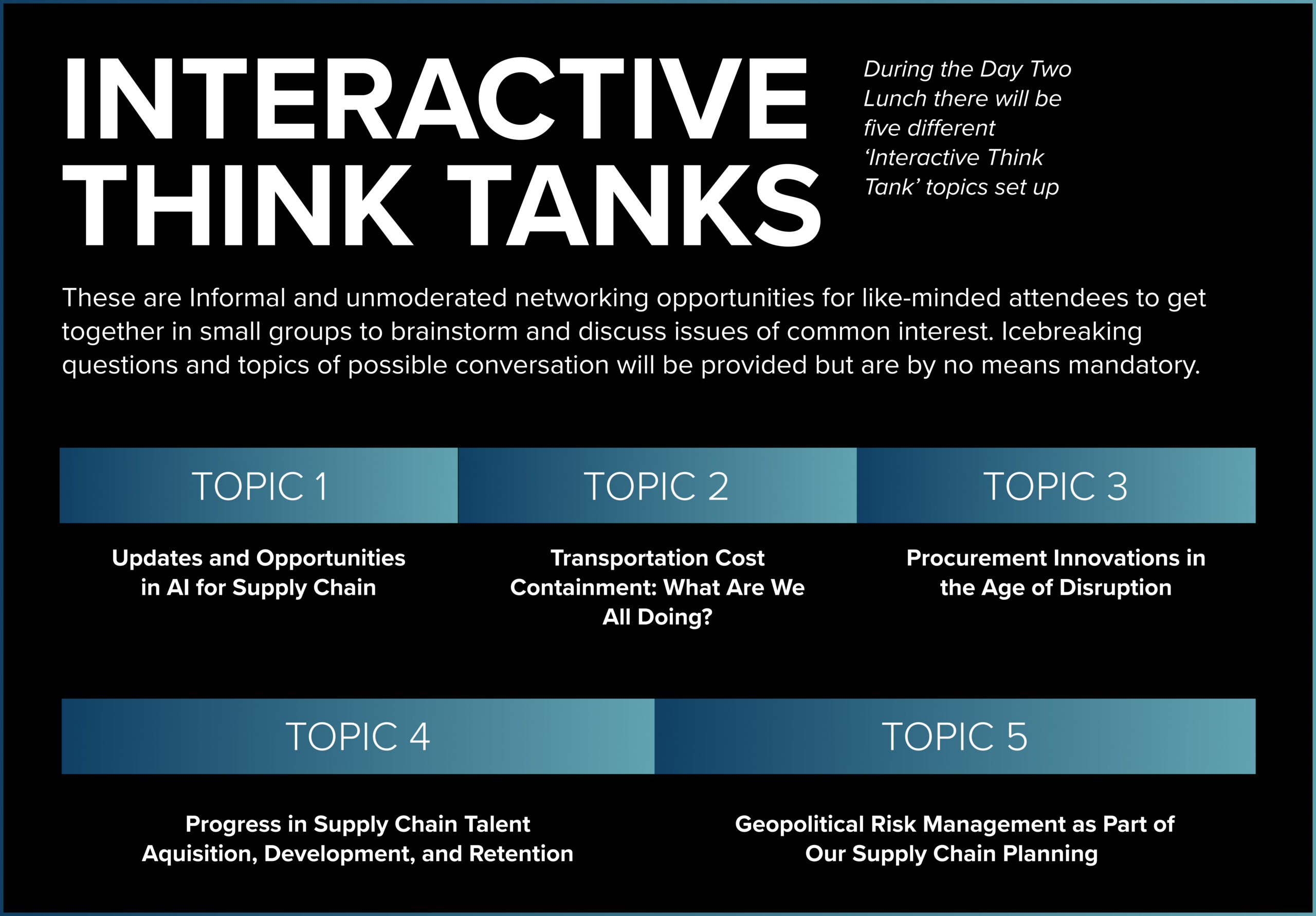 INTERACTIVE THINK TANKS

During the Day Two Lunch there will be five different 'Interactive Think Tank' topics set up

These are Informal and unmoderated networking opportunities for like-minded attendees to get together in small groups to brainstorm and discuss issues of common interest. Icebreaking questions and topics of possible conversation will be provided but are by no means mandatory.

TOPIC 1

Updates and Opportunities in AI for Supply Chain

TOPIC 2

Transportation Cost Containment: What Are We All Doing?

TOPIC 3

Procurement Innovations in the Age of Disruption

TOPIC 4

Progress in Supply Chain Talent Aquisition, Development, and Retention

TOPIC 5

Geopolitical Risk Management as Part of Our Supply Chain Planning